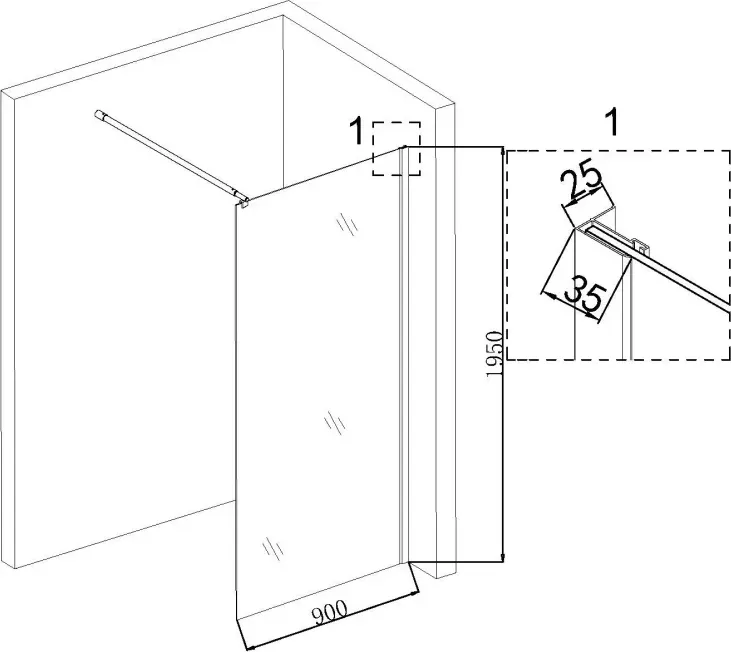 1
1
25
35
1950
900