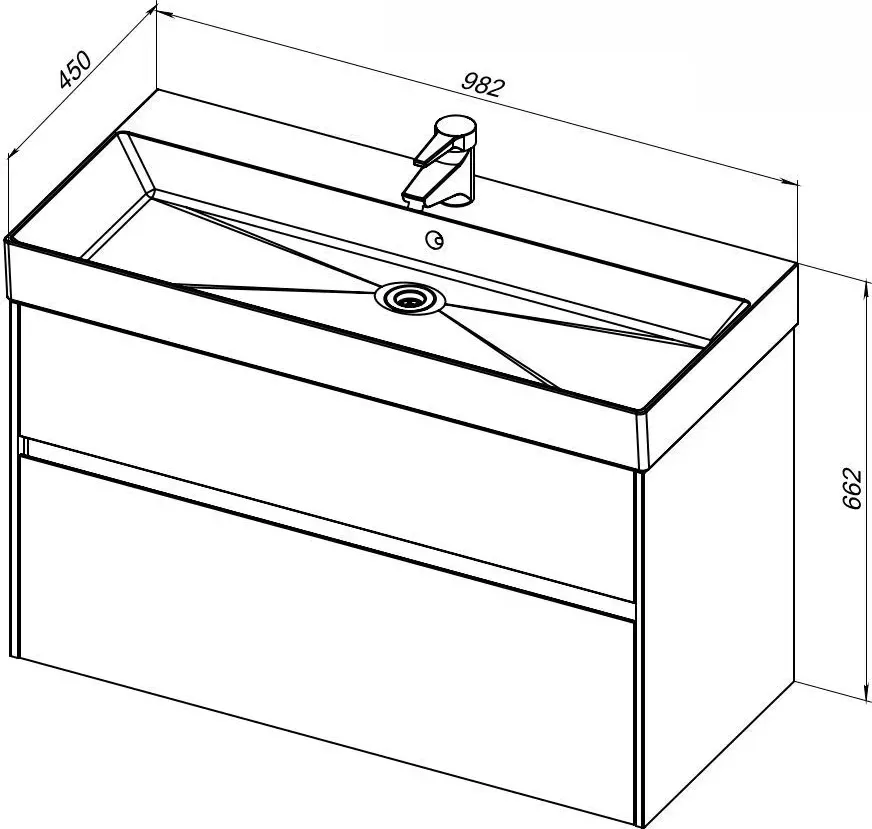 450
982
662