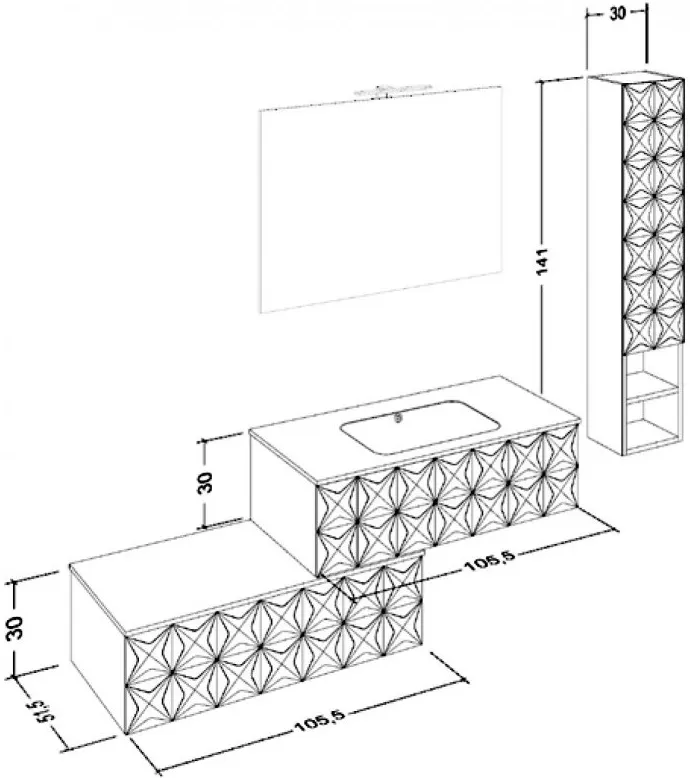 30
141
30
105,5
30
51,5
105,5