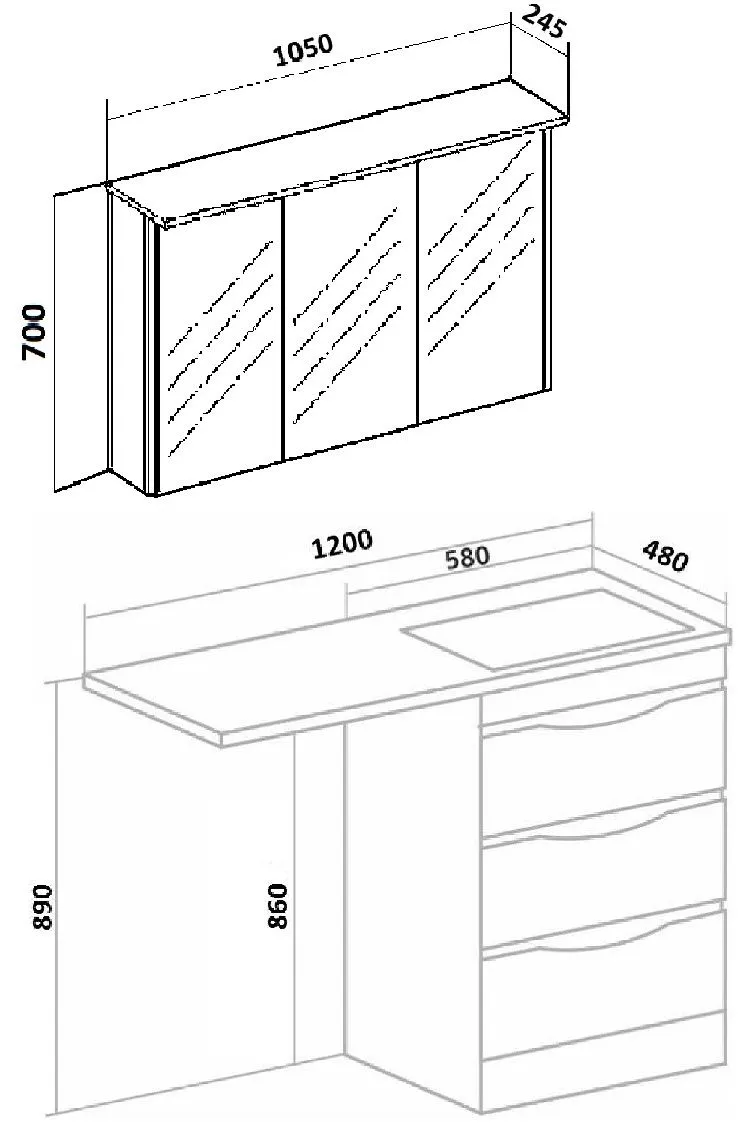 1050
245
700
1200
580
480
890
860