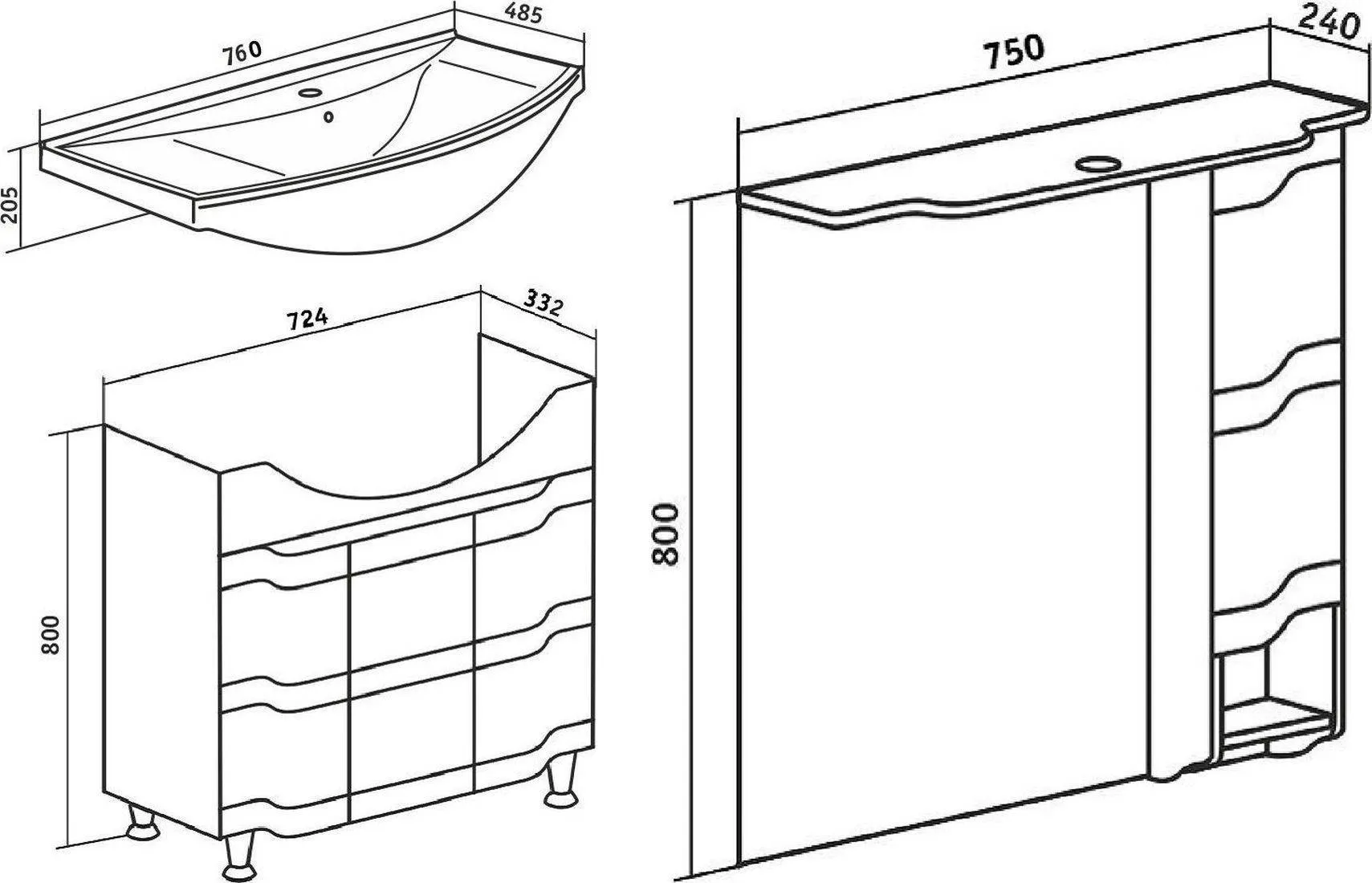 760
485
205
724
332
800
750
240
800