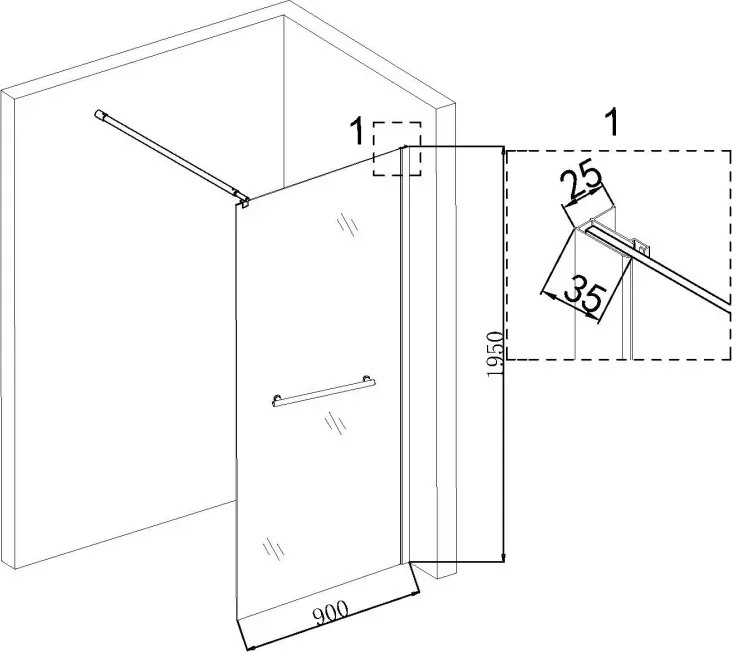 1
1
25
35
1950
900