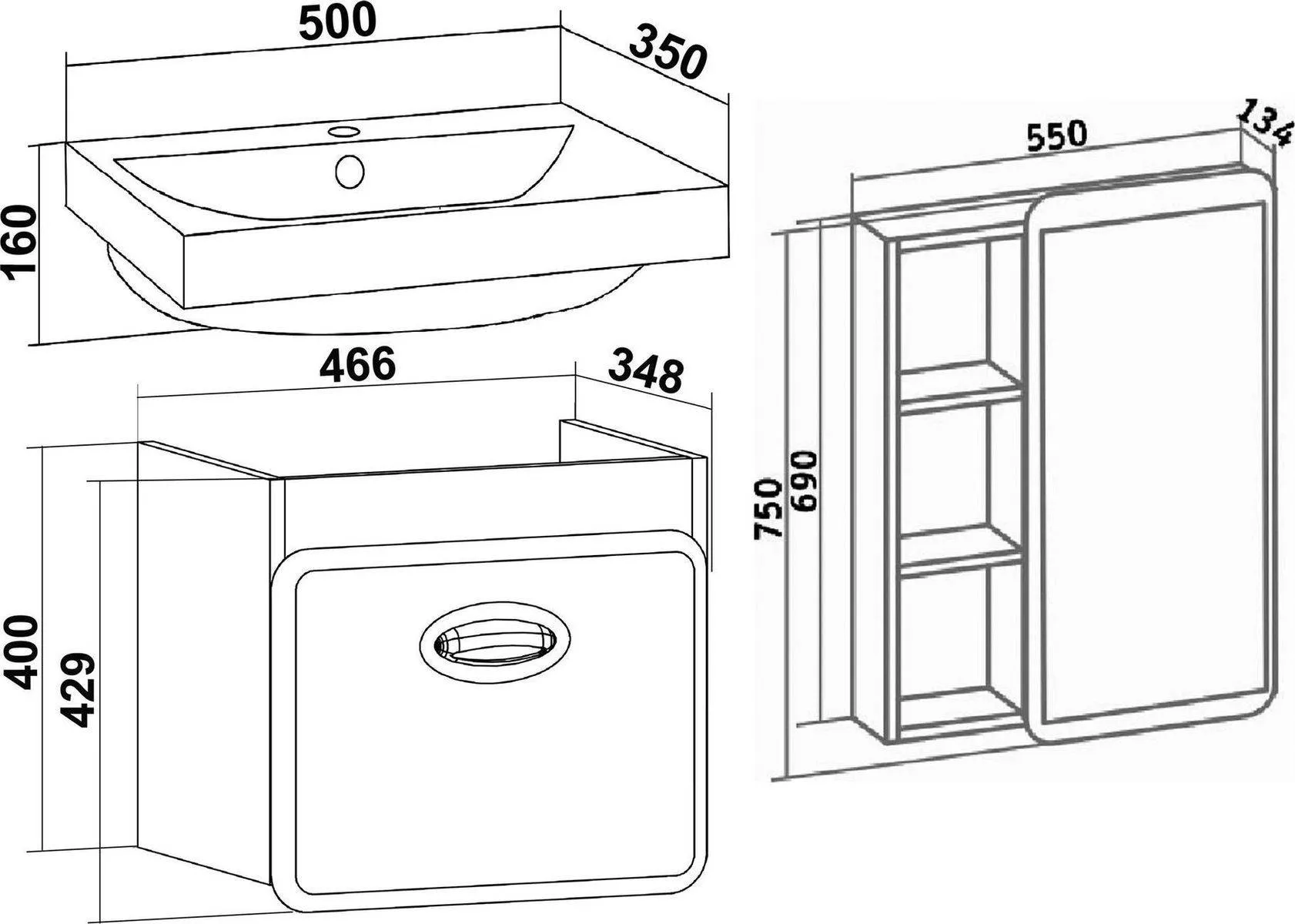 500
350
160
466
348
400
429
550
134
750
690