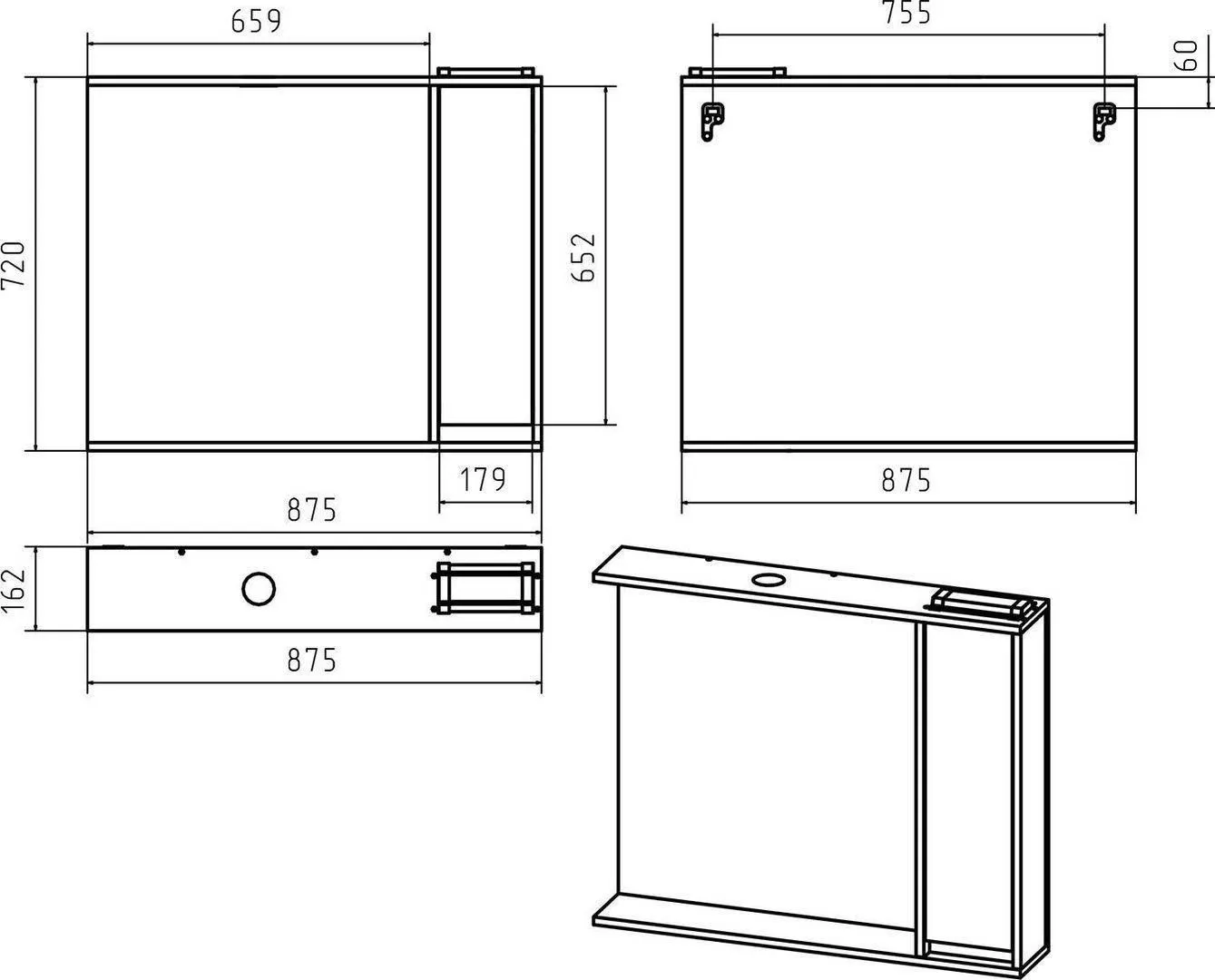 659
720
652
179
875
755
60
875
162
875