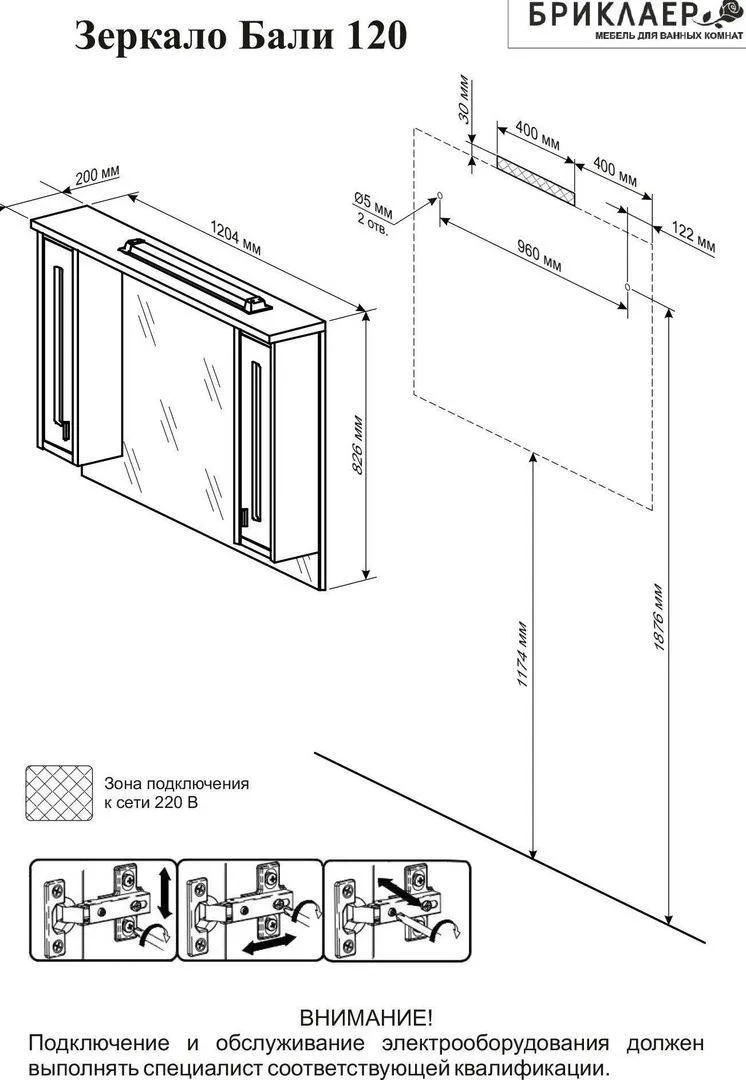 Зеркало Бали 120

БРИКЛАЕР
МЕБЕЛЬ ДЛЯ ВАННЫХ КОМНАТ

200 мм

1204 мм

826 мм

30 мм

400 мм

400 мм

Ø5 мм
2 отв.

122 мм

960 мм

1174 мм

1876 мм

Зона подключения к сети 220 В

ВНИМАНИЕ!
Подключение и обслуживание электрооборудования должен выполнять специалист соответствующей квалификации.