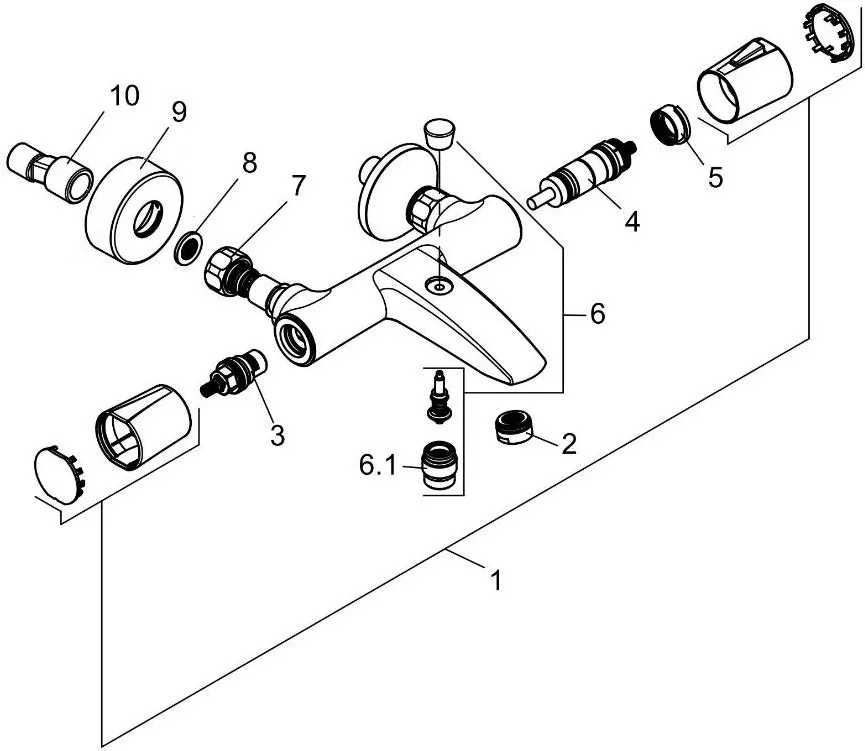 10
9
8
7
5
4
6
3
2
6.1
1