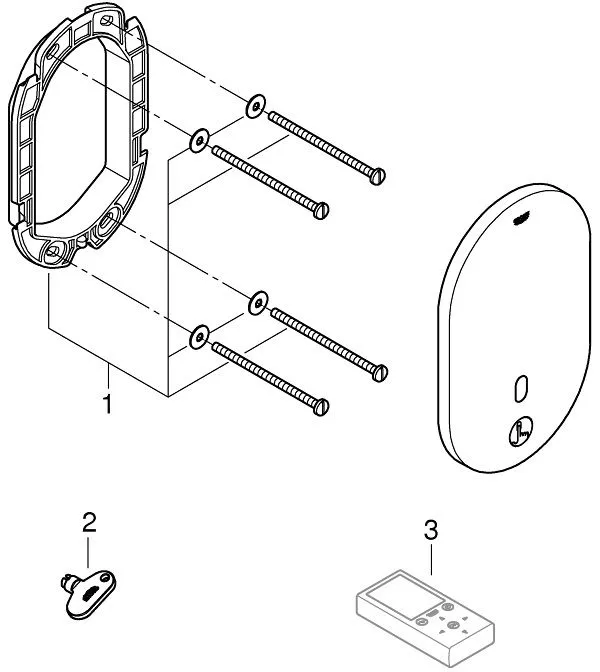 1

2

3