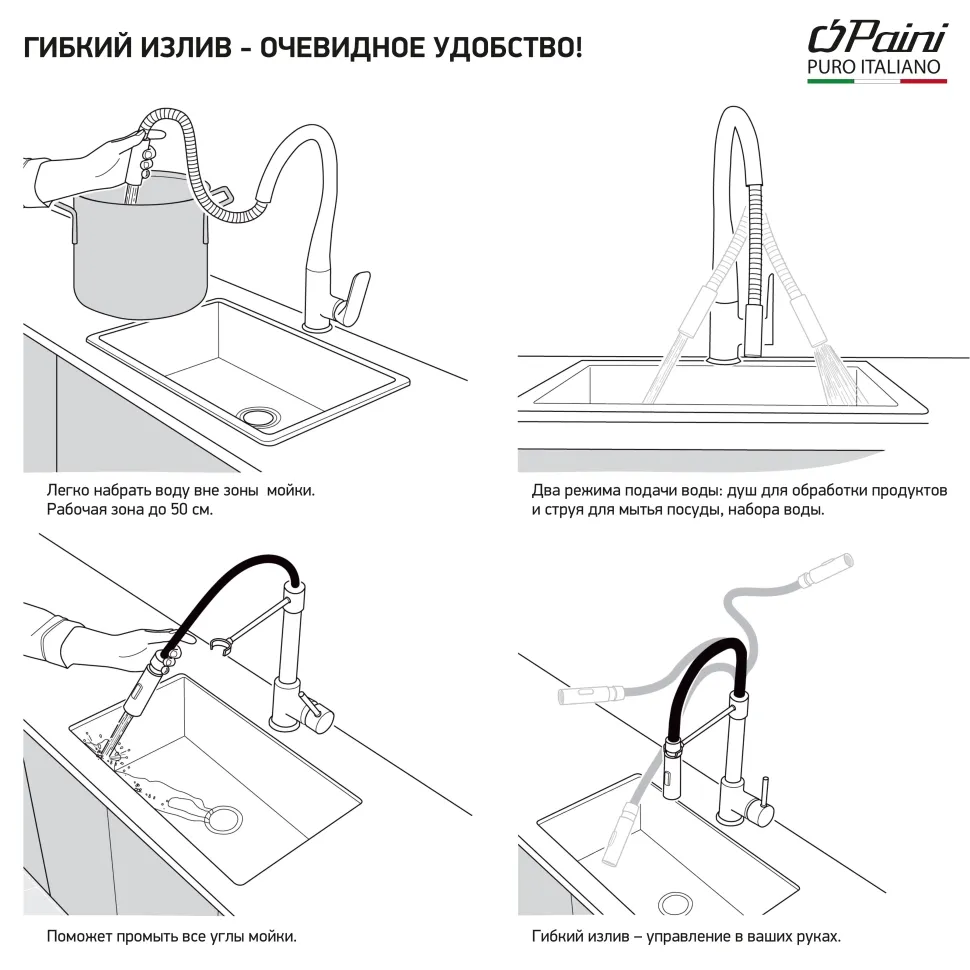 ГИБКИЙ ИЗЛИВ - ОЧЕВИДНОЕ УДОБСТВО!

Paini
PURO ITALIANO

Легко набрать воду вне зоны мойки.
Рабочая зона до 50 см.

Два режима подачи воды: душ для обработки продуктов и струя для мытья посуды, набора воды.

Поможет промыть все углы мойки.

Гибкий излив – управление в ваших руках.