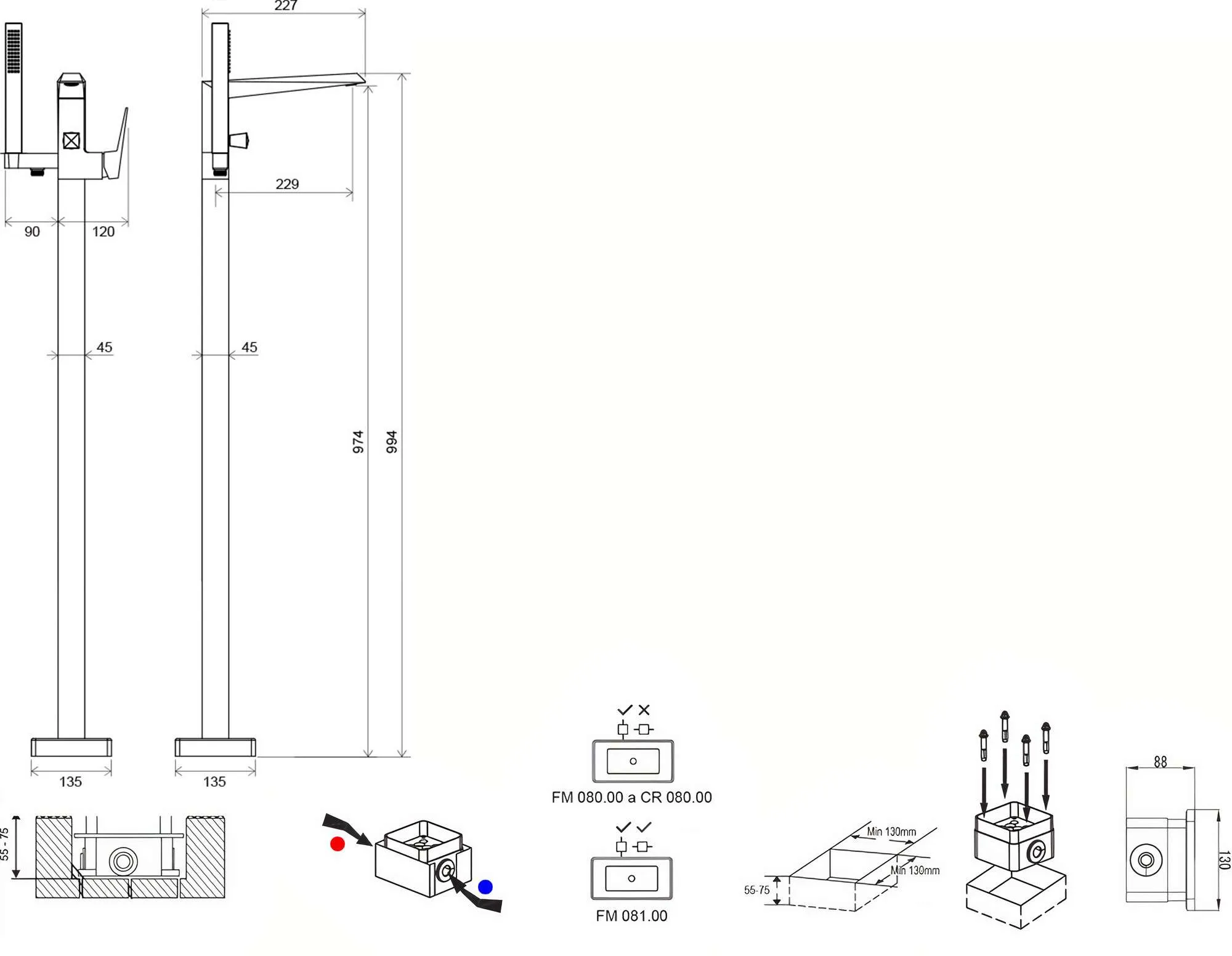 227

229

90

120

45

45

974

994

135

135

55 - 75

FM 080.00 a CR 080.00

FM 081.00

Min 130mm

Min 130mm

55-75

88

130