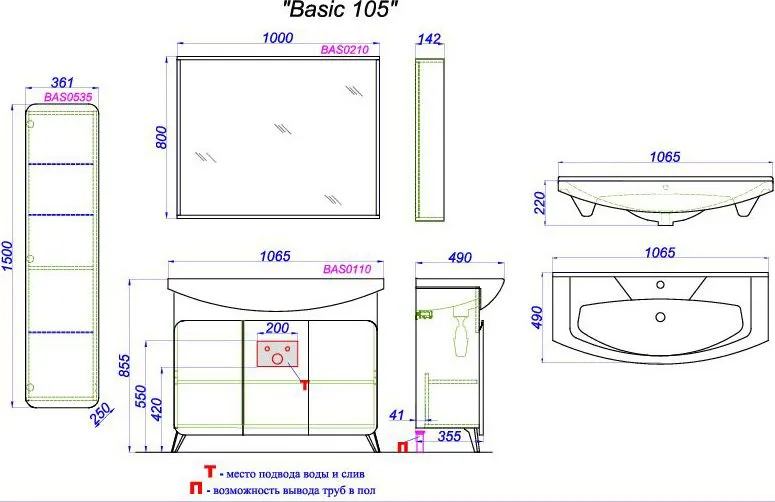 "Basic 105"

361
BAS0535
1500
250

1000
BAS0210
800

142

1065
220

1065
BAS0110
200
855
550
420
Т

490
41
355
П

1065
490

Т - место подвода воды и слив
П - возможность вывода труб в пол