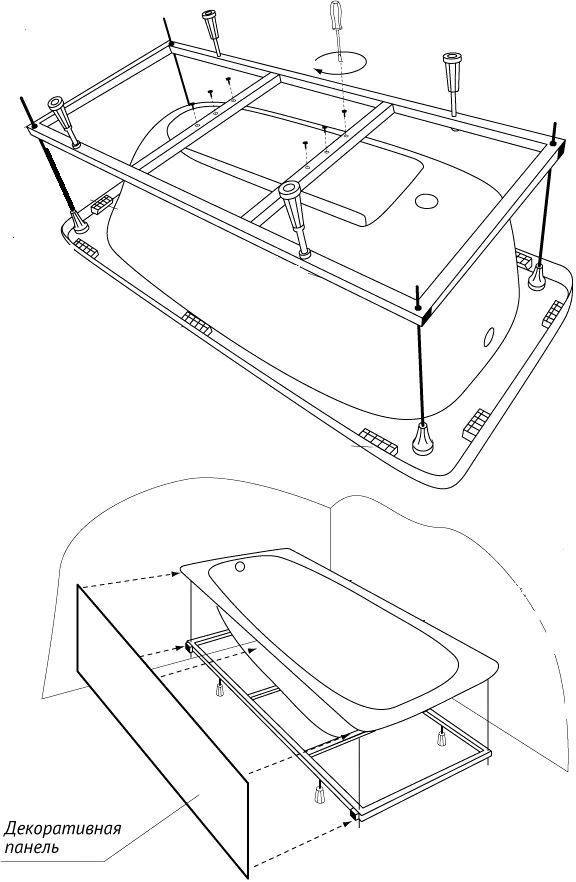 Декоративная панель