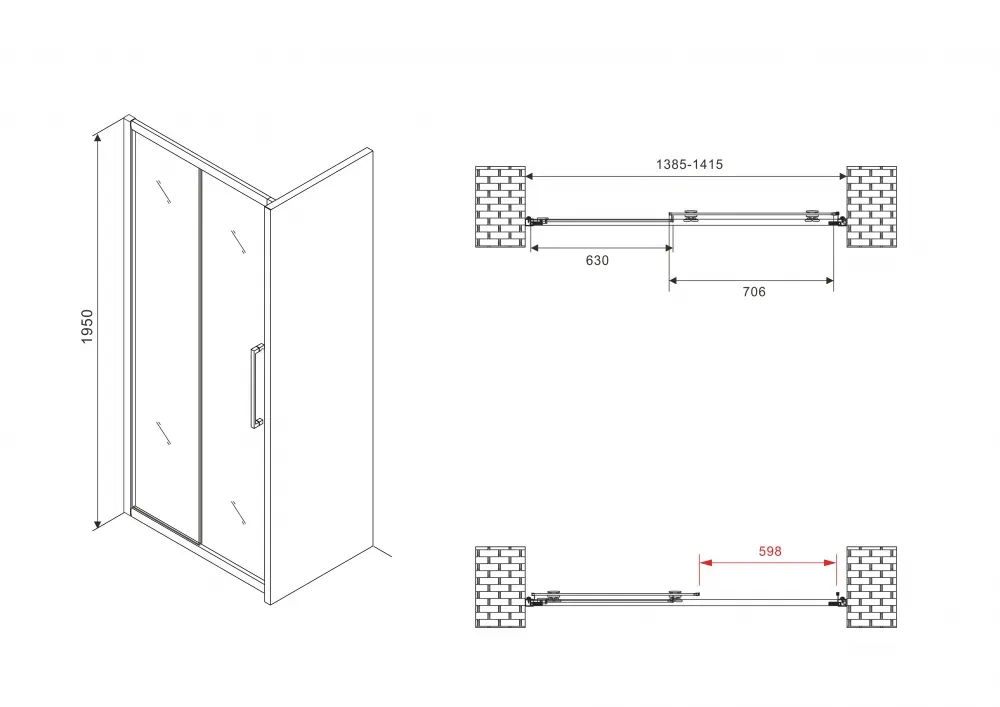 1950

1385-1415

630

706

598