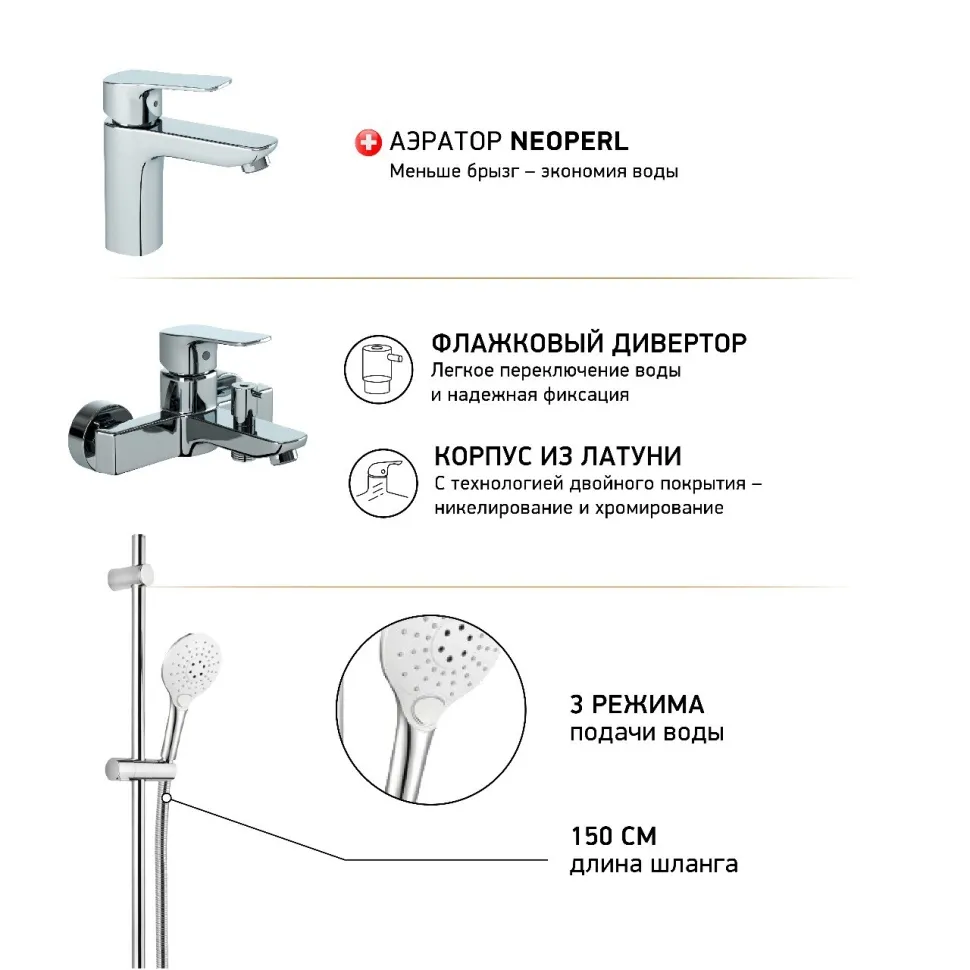 АЭРАТОР NEOPERL
Меньше брызг – экономия воды

ФЛАЖКОВЫЙ ДИВЕРТОР
Легкое переключение воды и надежная фиксация

КОРПУС ИЗ ЛАТУНИ
С технологией двойного покрытия – никелирование и хромирование

3 РЕЖИМА
подачи воды

150 СМ
длина шланга