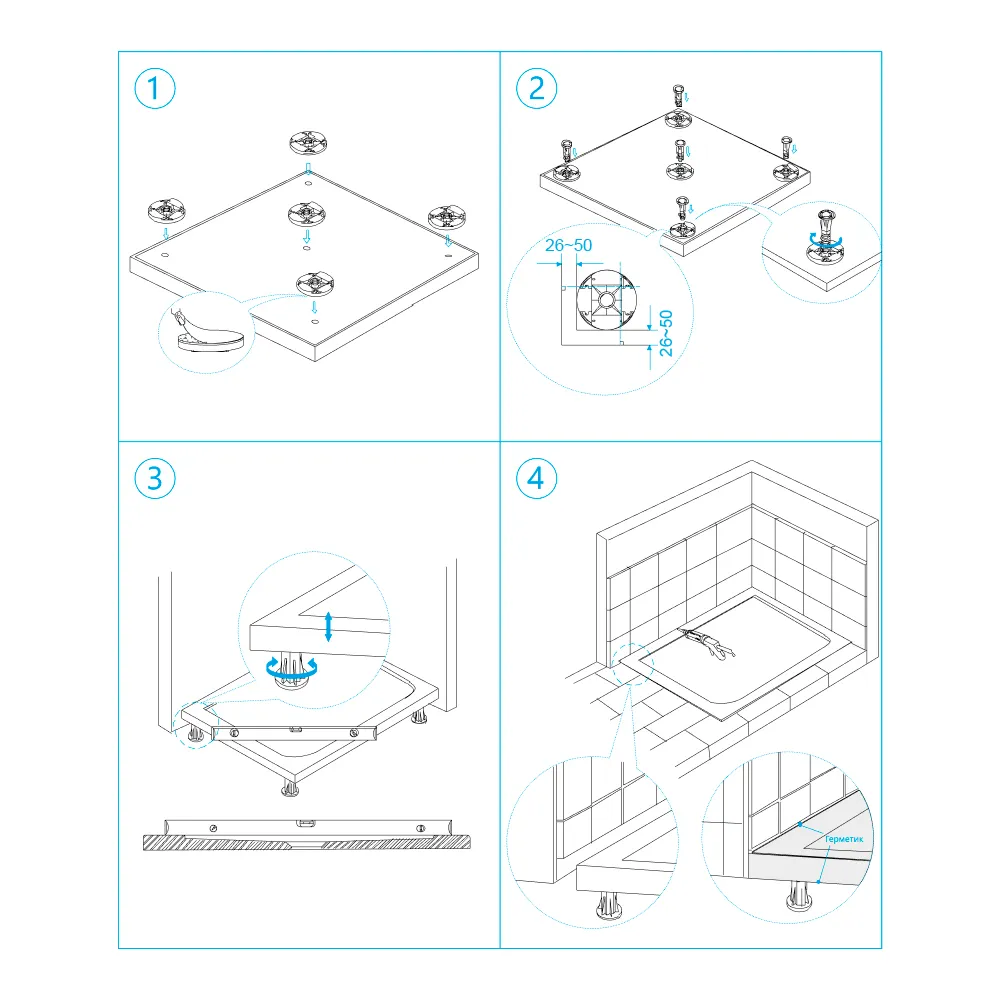 1

2

26~50

26~50

3

4

Герметик