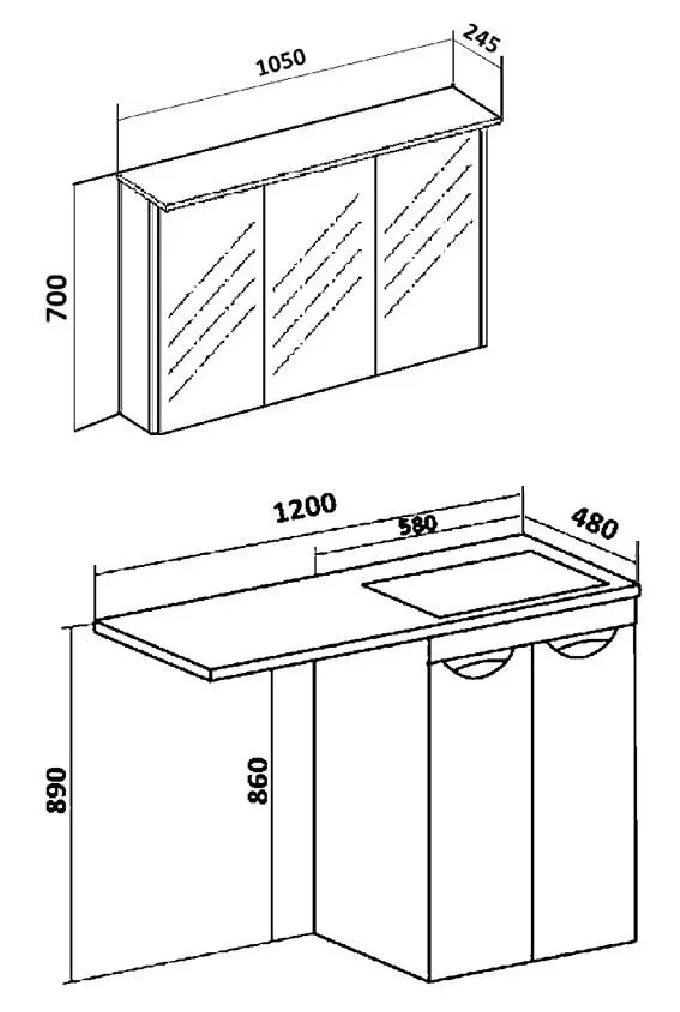 1050
245
700
1200
580
480
890
860