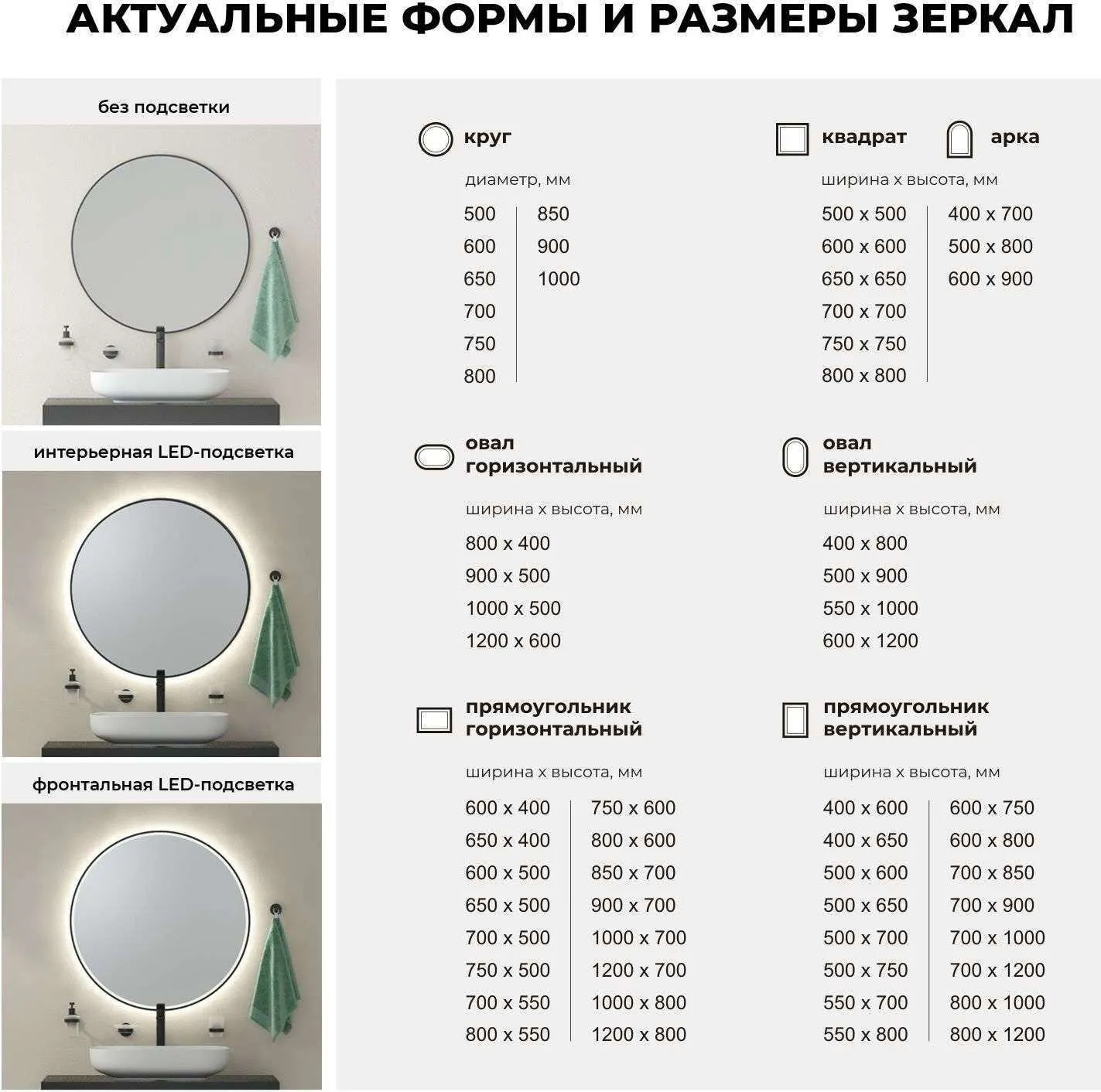 АКТУАЛЬНЫЕ ФОРМЫ И РАЗМЕРЫ ЗЕРКАЛ

без подсветки

интерьерная LED-подсветка

фронтальная LED-подсветка

круг

диаметр, мм

500
600
650
700
750
800

850
900
1000

квадрат

арка

ширина x высота, мм

500 x 500
600 x 600
650 x 650
700 x 700
750 x 750
800 x 800

400 x 700
500 x 800
600 x 900

овал горизонтальный

ширина x высота, мм

800 x 400
900 x 500
1000 x 500
1200 x 600

овал вертикальный

ширина x высота, мм

400 x 800
500 x 900
550 x 1000
600 x 1200

прямоугольник горизонтальный

ширина x высота, мм

600 x 400
650 x 400
600 x 500
650 x 500
700 x 500
750 x 500
700 x 550
800 x 550

750 x 600
800 x 600
850 x 700
900 x 700
1000 x 700
1200 x 700
1000 x 800
1200 x 800

прямоугольник вертикальный

ширина x высота, мм

400 x 600
400 x 650
500 x 600
500 x 650
500 x 700
500 x 750
550 x 700
550 x 800

600 x 750
600 x 800
700 x 850
700 x 900
700 x 1000
700 x 1200
800 x 1000
800 x 1200