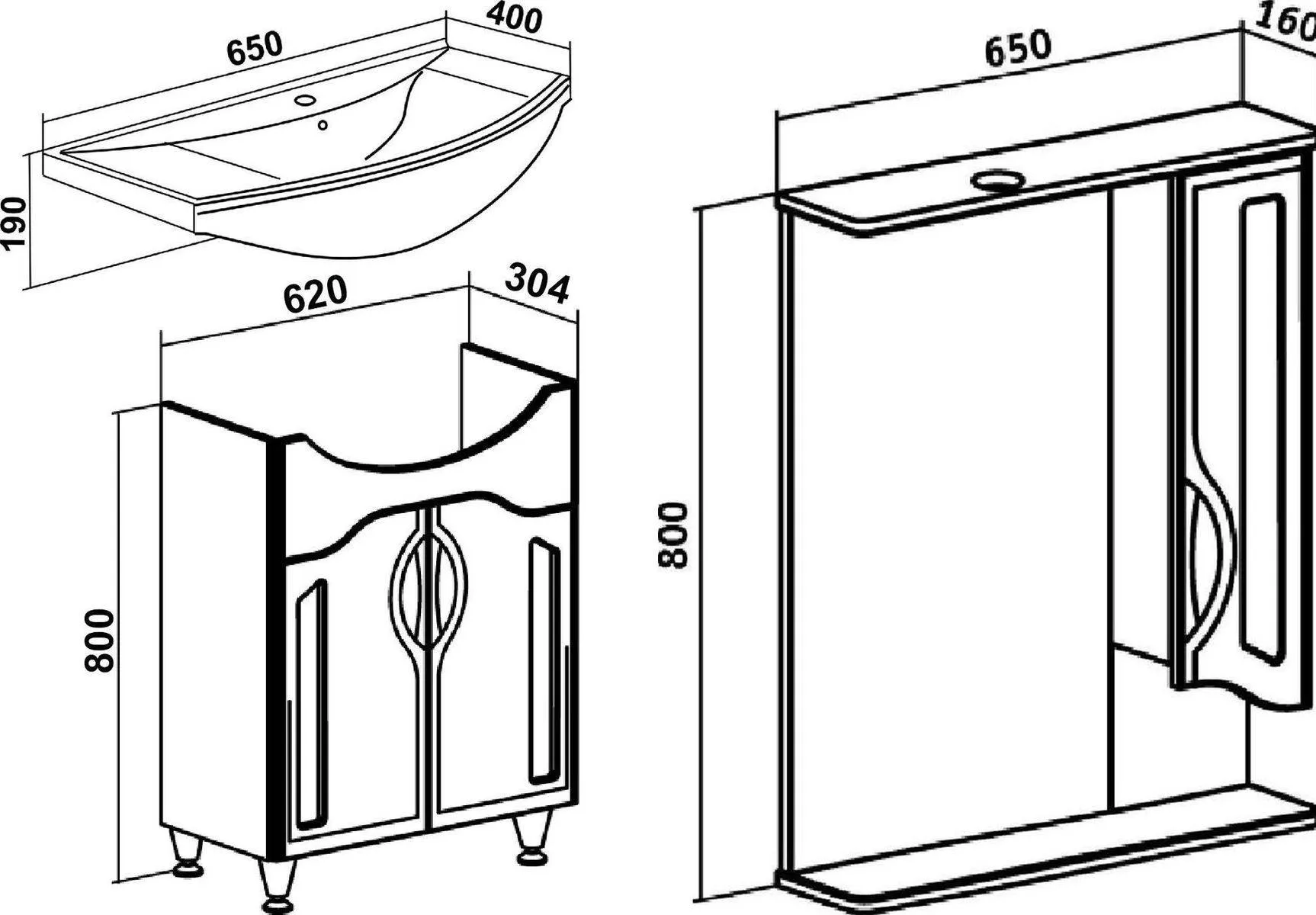 650
400
190
620
304
800
650
160
800