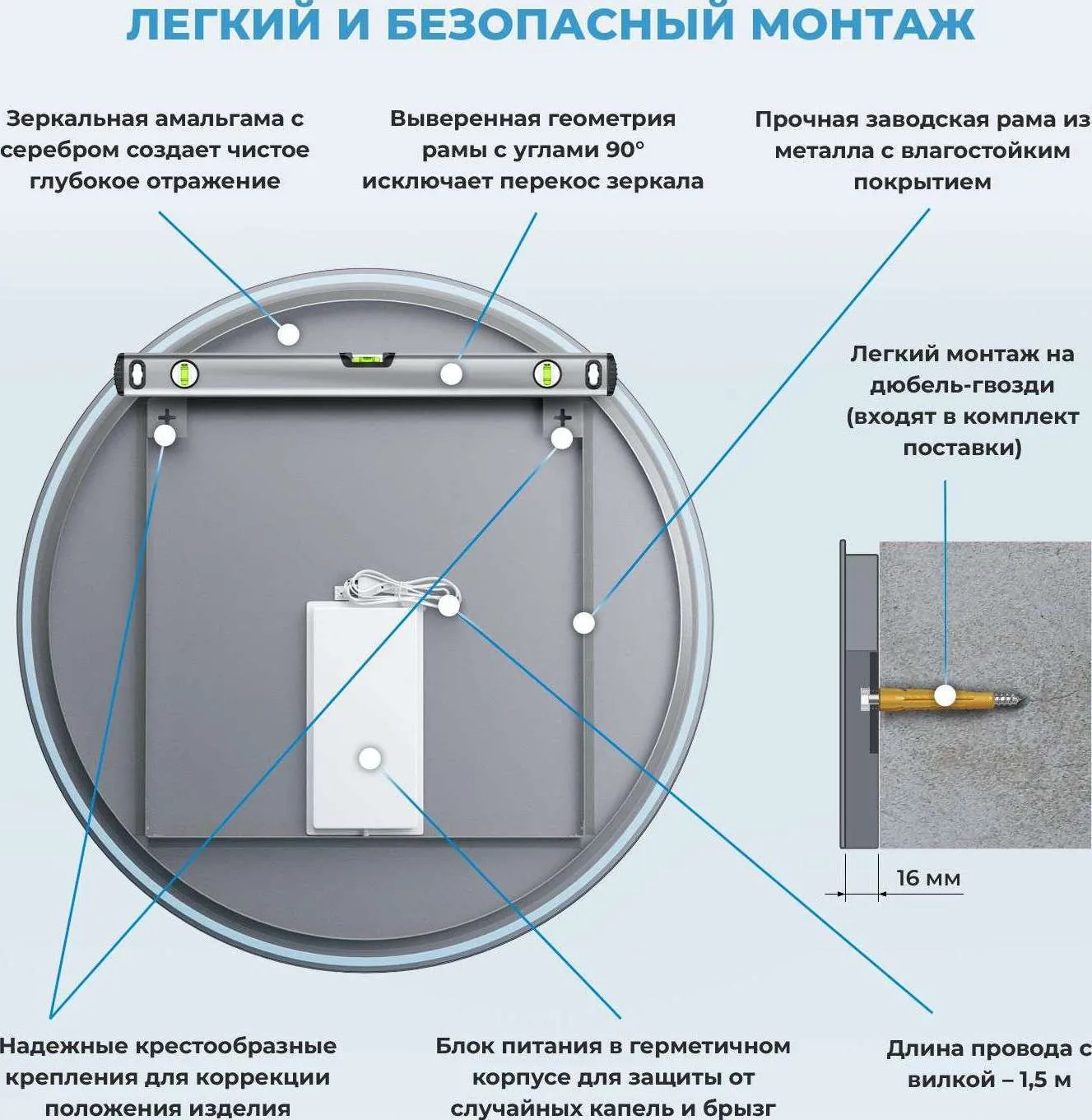 ЛЕГКИЙ И БЕЗОПАСНЫЙ МОНТАЖ

Зеркальная амальгама с серебром создает чистое глубокое отражение

Выверенная геометрия рамы с углами 90° исключает перекос зеркала

Прочная заводская рама из металла с влагостойким покрытием

Легкий монтаж на дюбель-гвозди (входят в комплект поставки)

16 мм

Надежные крестообразные крепления для коррекции положения изделия

Блок питания в герметичном корпусе для защиты от случайных капель и брызг

Длина провода с вилкой – 1,5 м