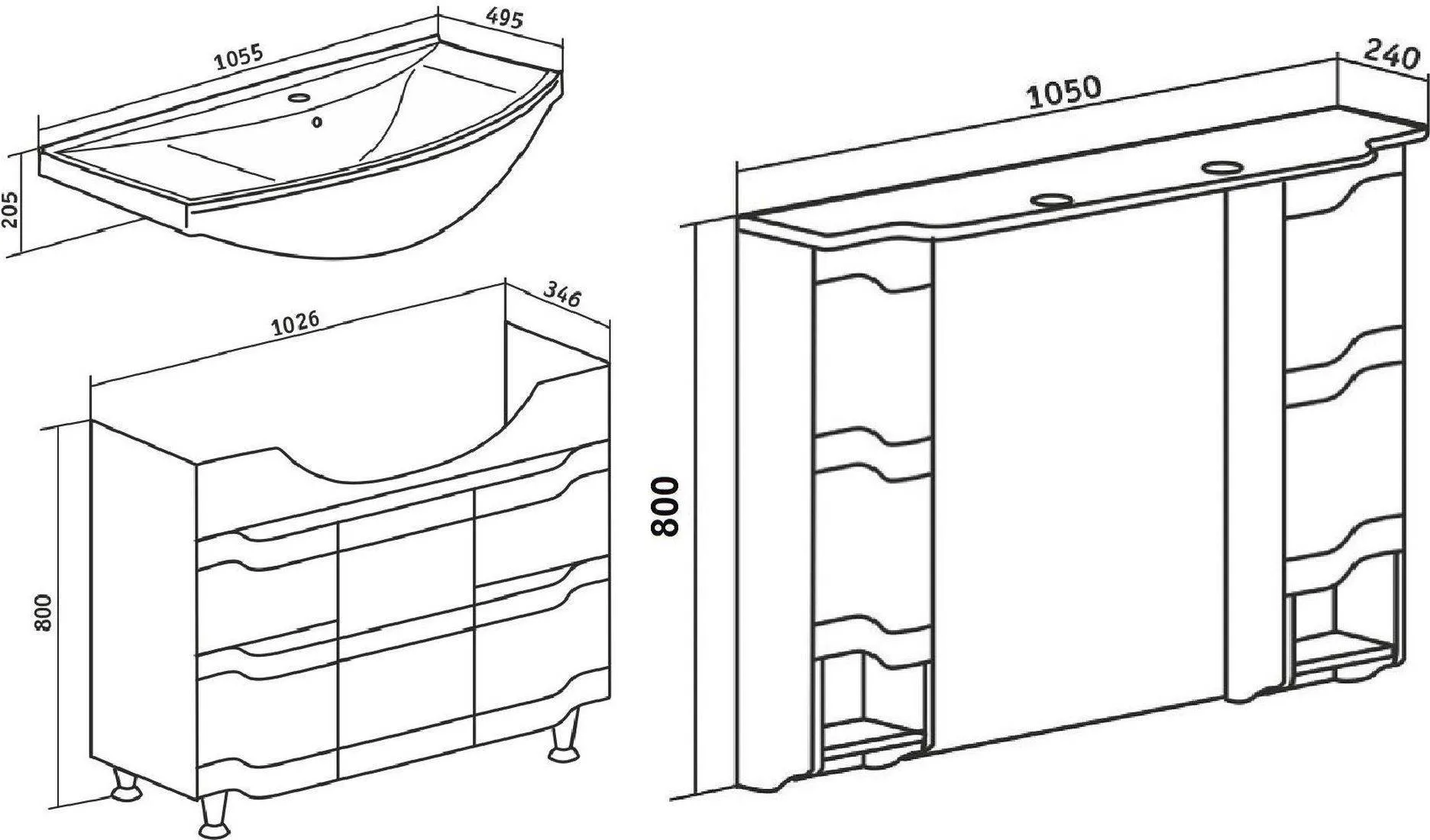 1055
495
205
1026
346
800
1050
240
800