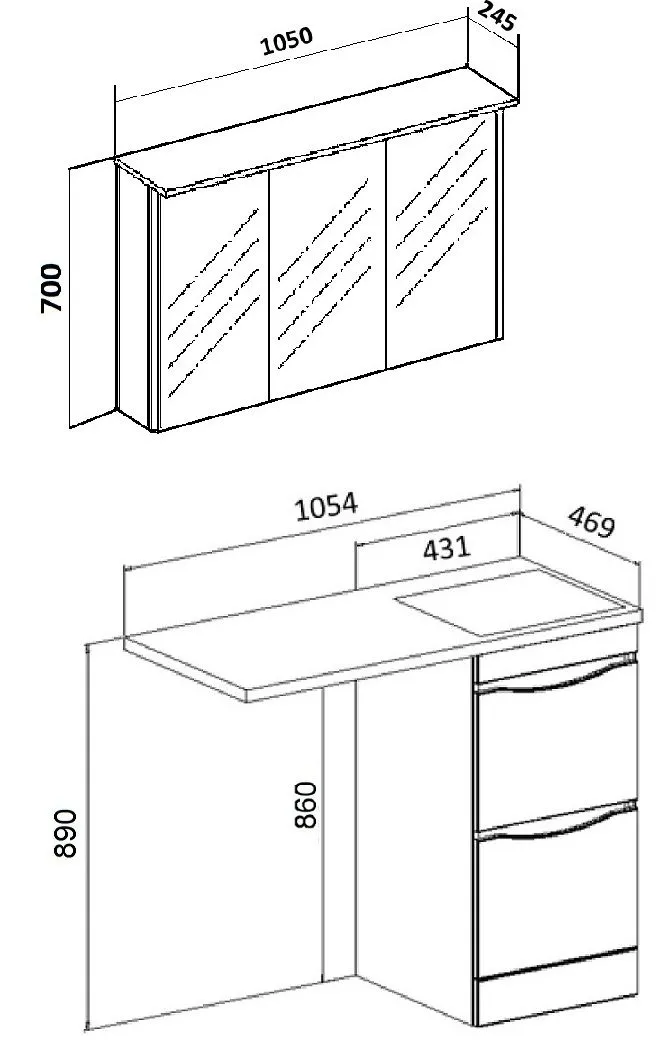 1050
245
700
1054
469
431
860
890