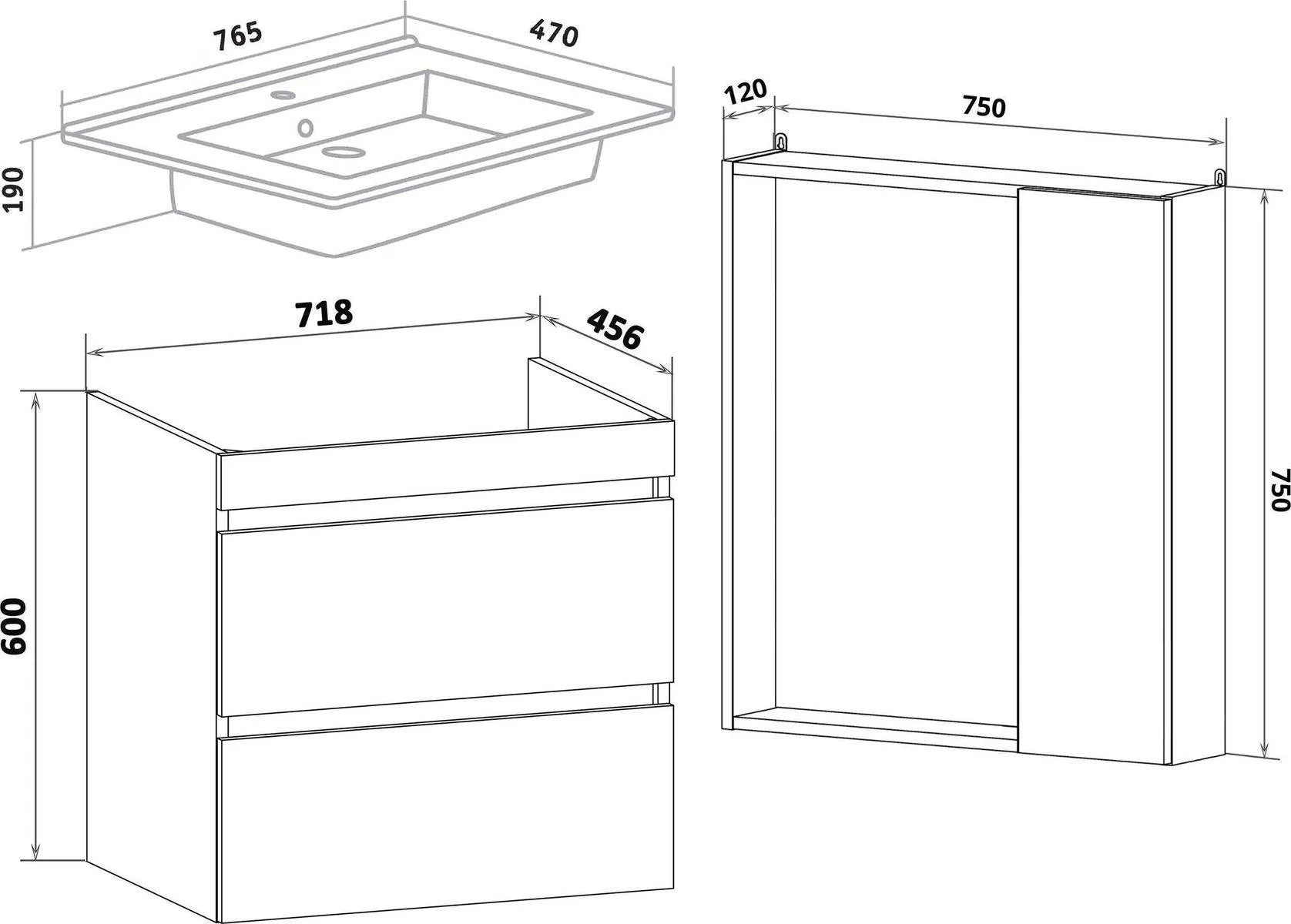 765
470
190
120
750
750
718
456
600