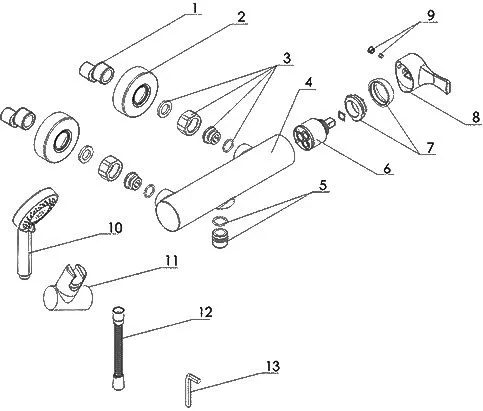 1
2
9
3
4
8
7
6
5
10
11
12
13