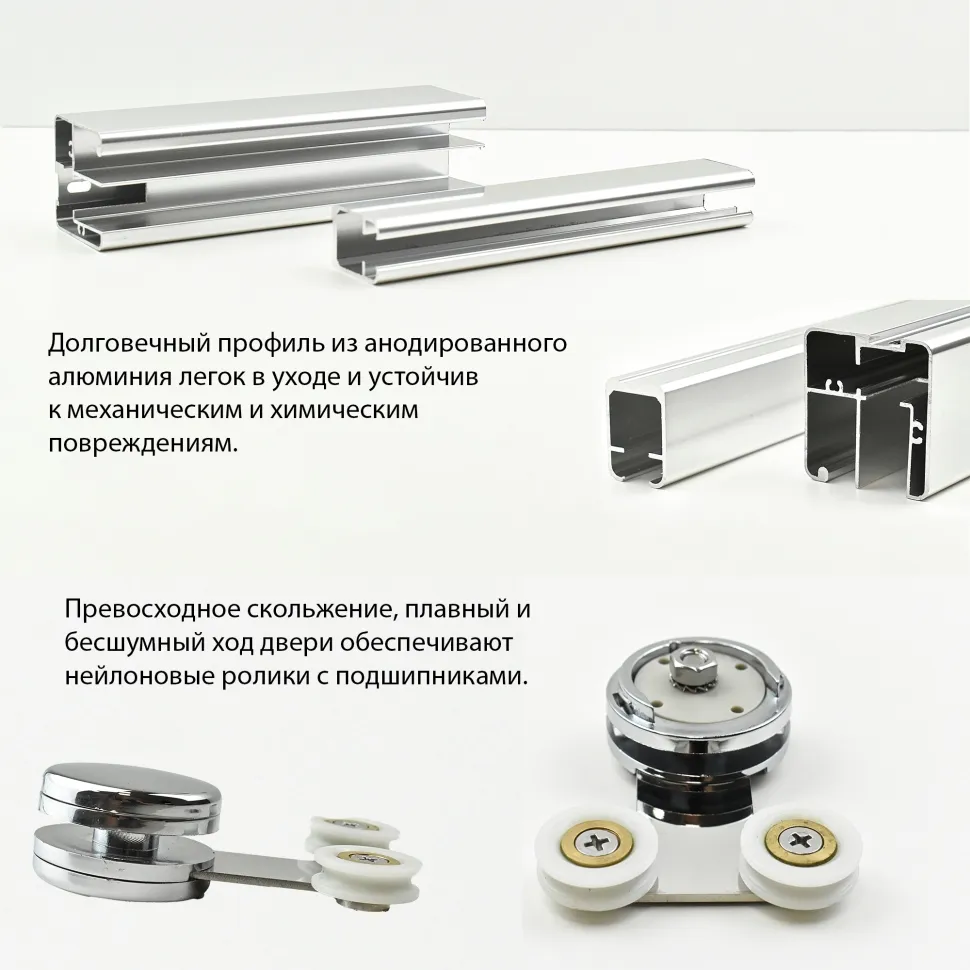 Долговечный профиль из анодированного алюминия легок в уходе и устойчив к механическим и химическим повреждениям.

Превосходное скольжение, плавный и бесшумный ход двери обеспечивают нейлоновые ролики с подшипниками.