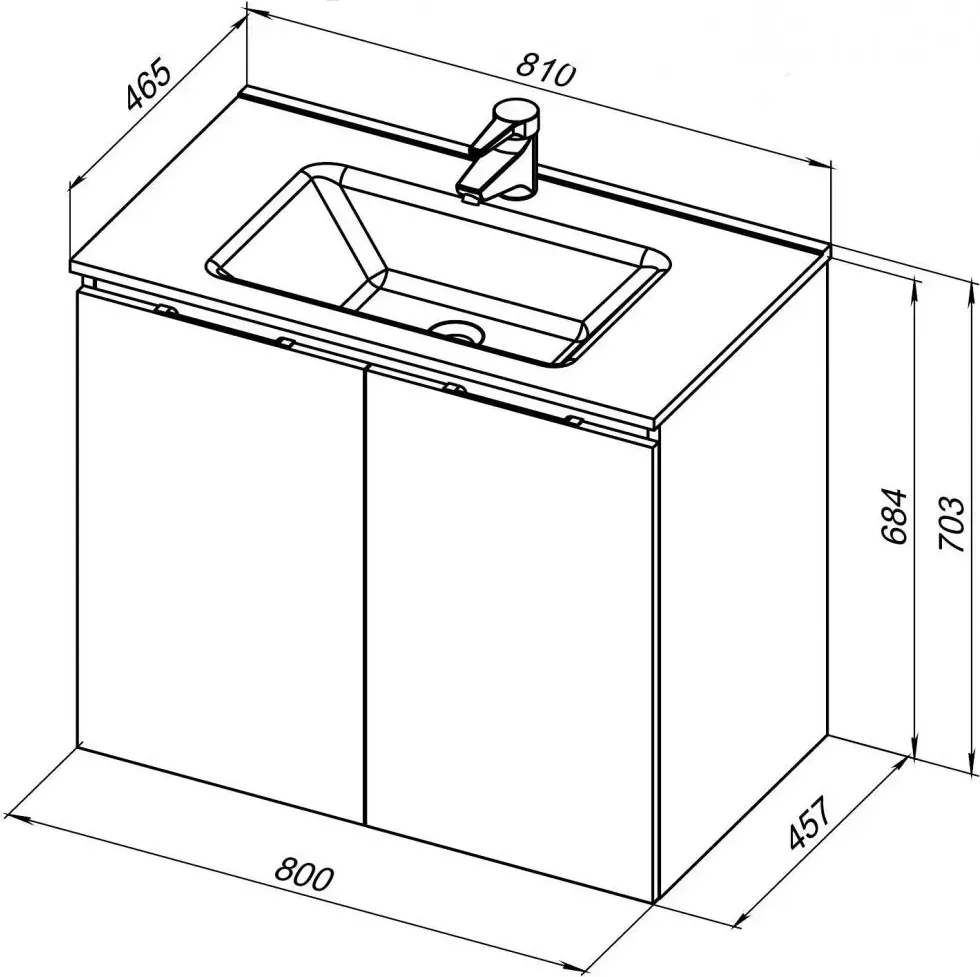 465
810
684
703
457
800