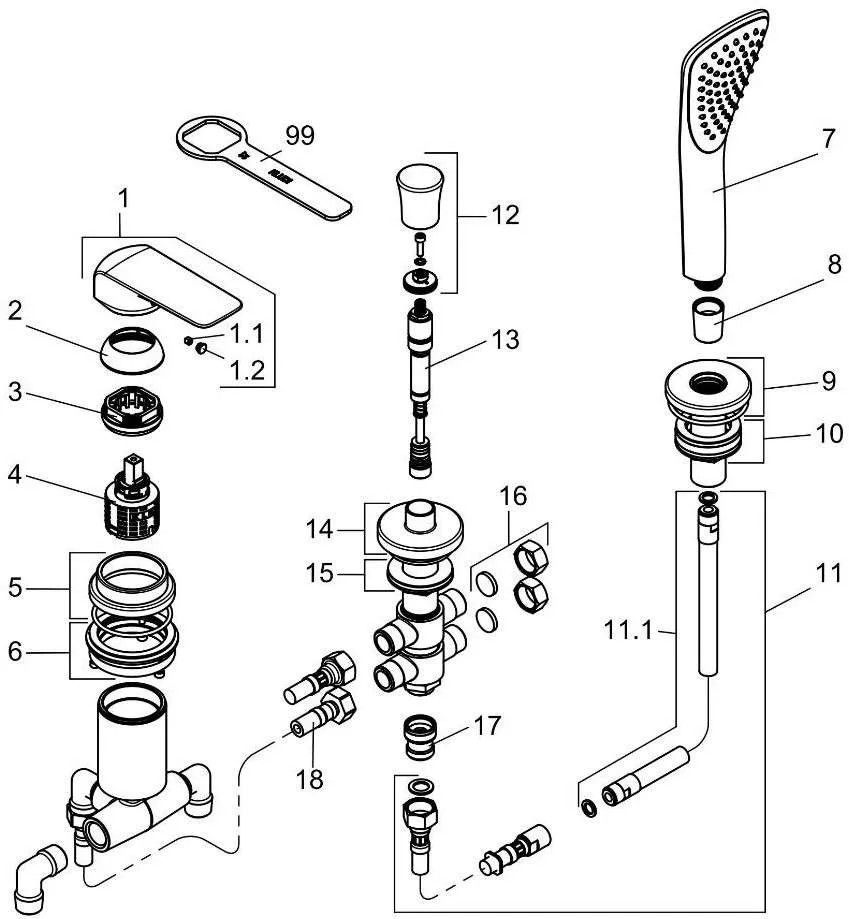 99
1
2
1.1
1.2
3
4
5
6
12
13
14
15
16
17
18
7
8
9
10
11
11.1