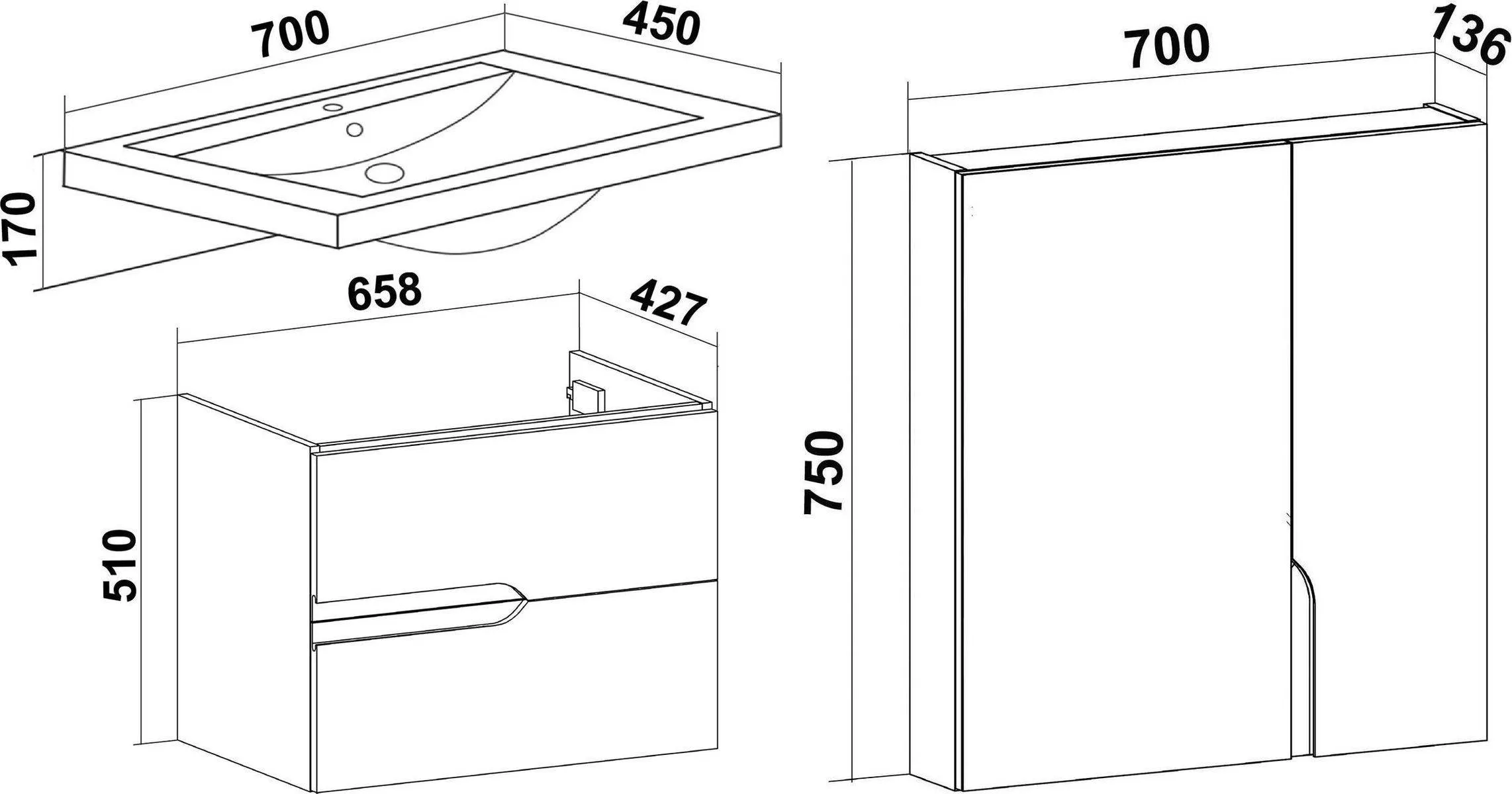 700
450
170
658
427
510
700
136
750