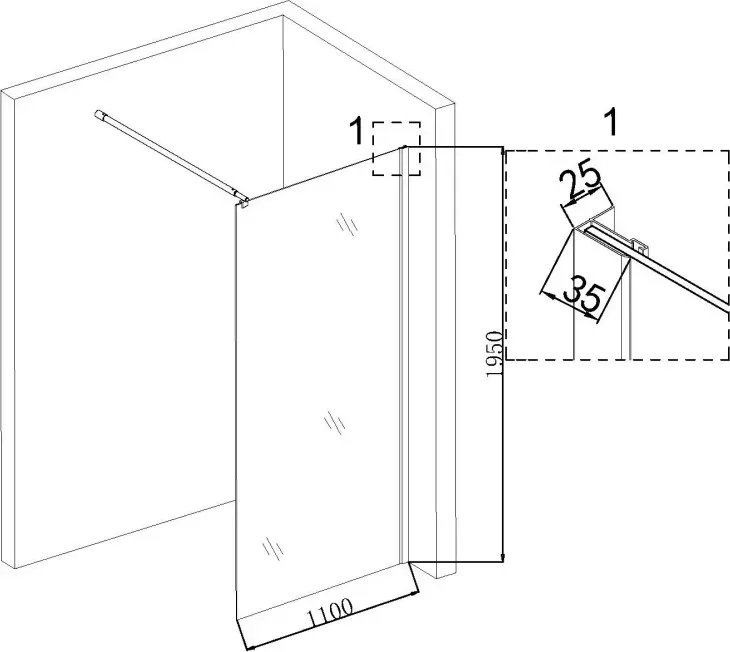 1

1

25

35

1950

1100