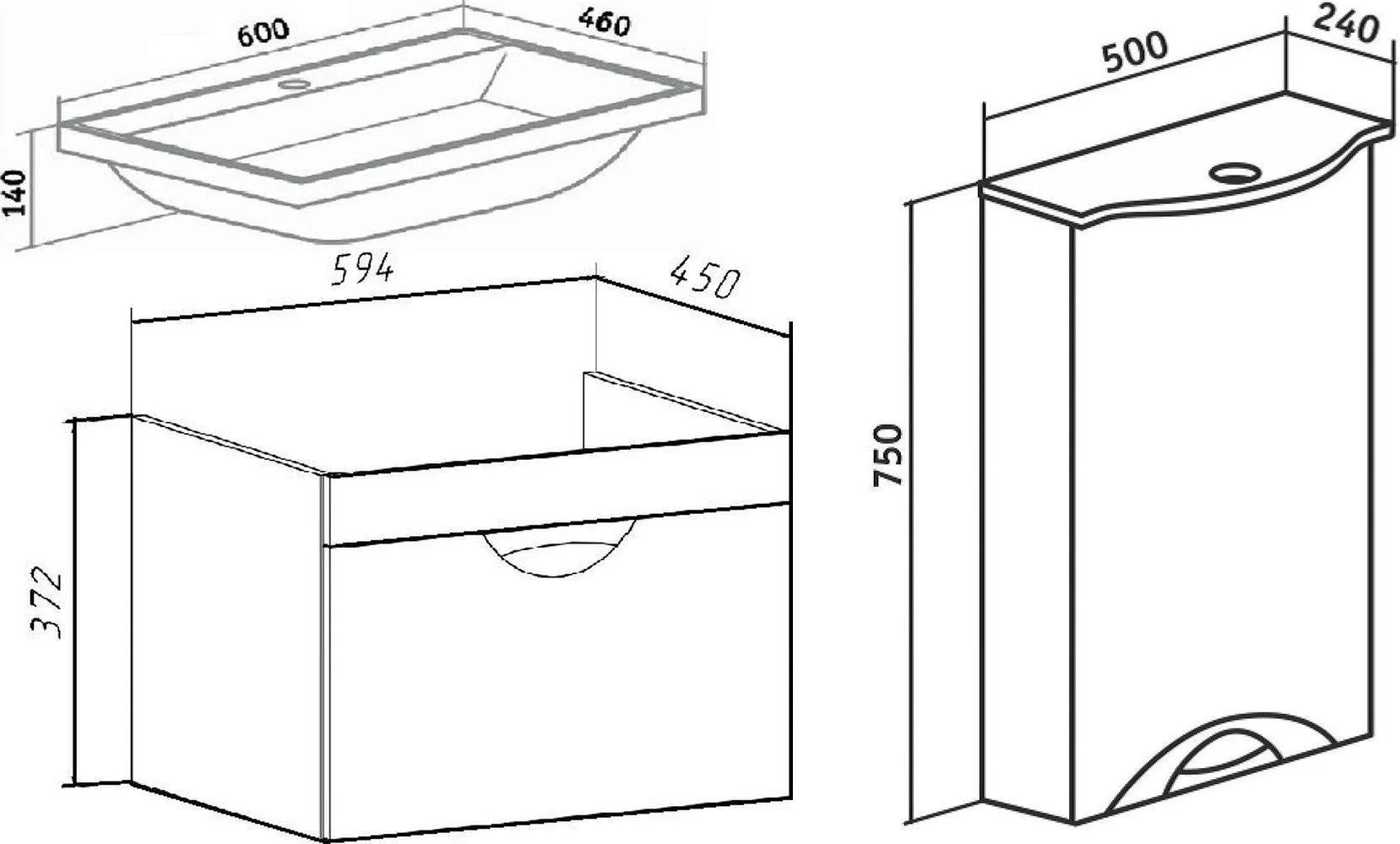 600
460
140
594
450
372
500
240
750