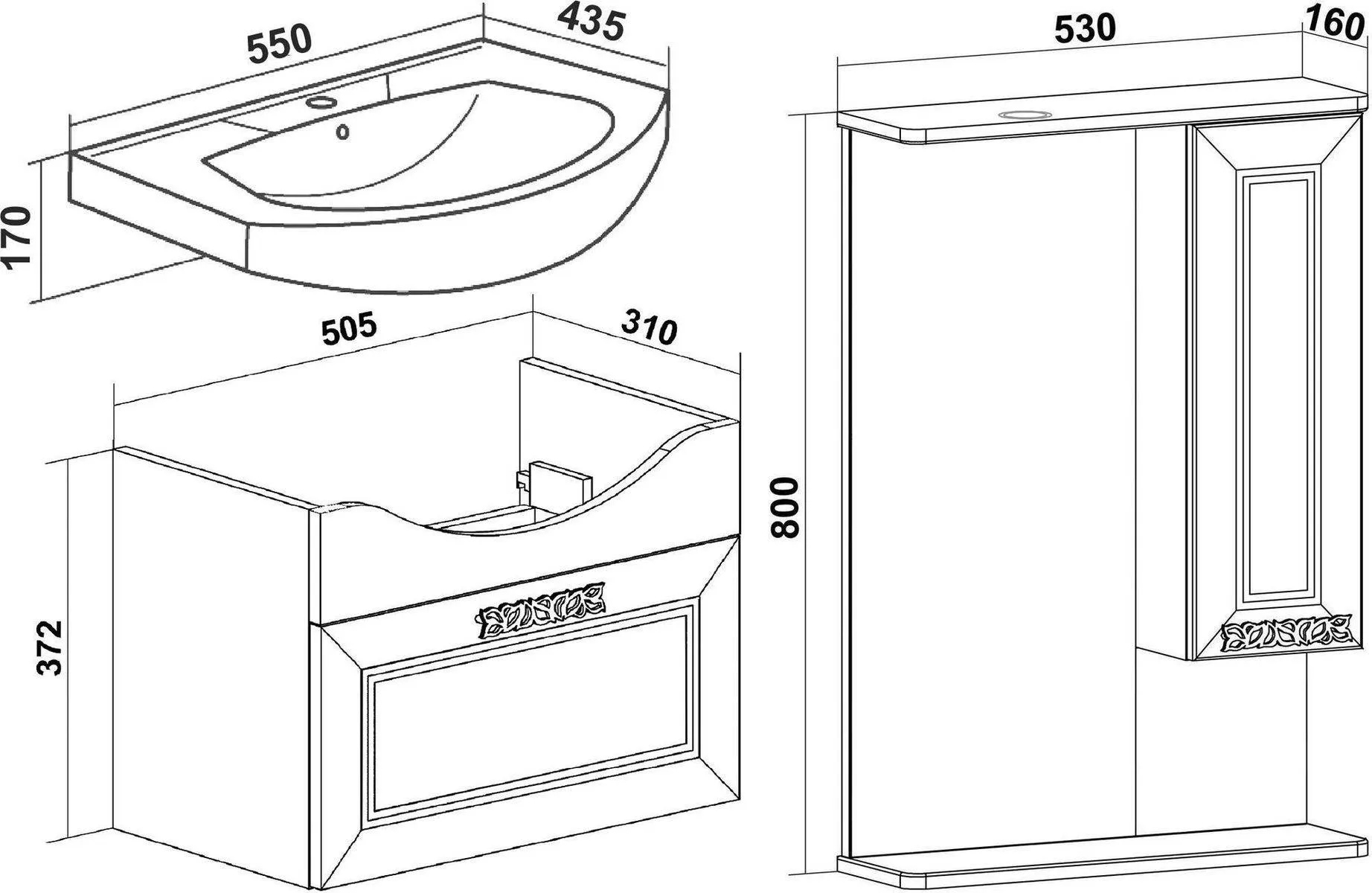 550
435
170
505
310
372
530
160
800