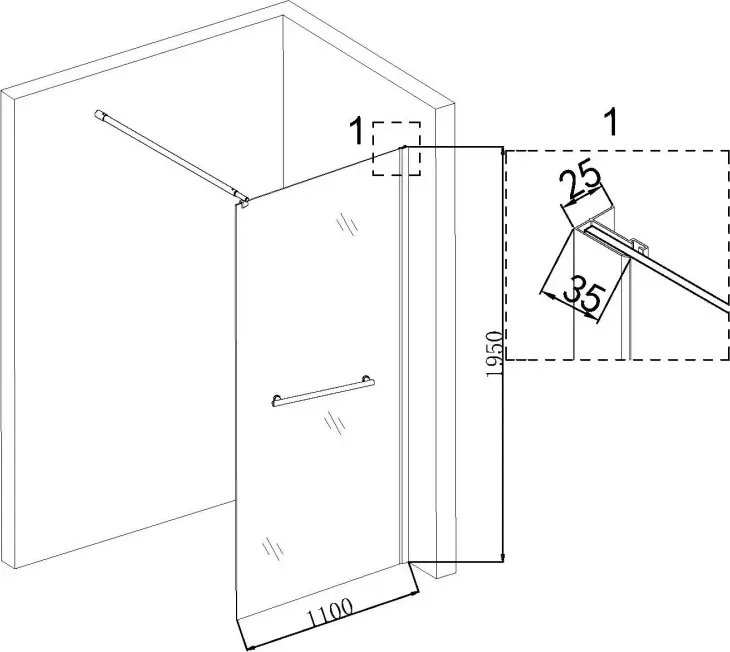 1
1
25
35
1950
1100