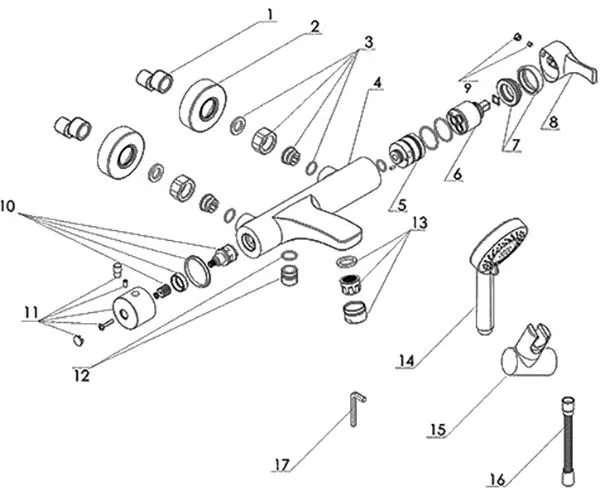 1
2
3
4
9
8
7
6
5
10
13
11
12
14
15
17
16